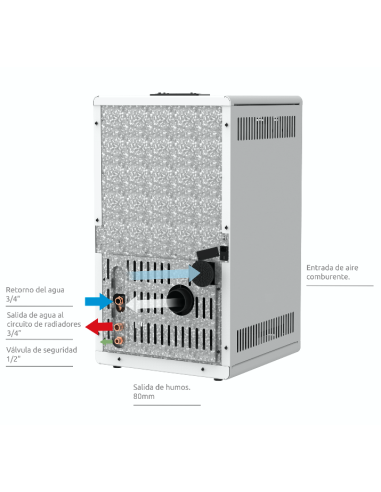 Entrada de aire comburente.

Retorno del agua 3/4"

Salida de agua al circuito de radiadores 3/4"

Válvula de seguridad 1/2"

Salida de humos. 80mm