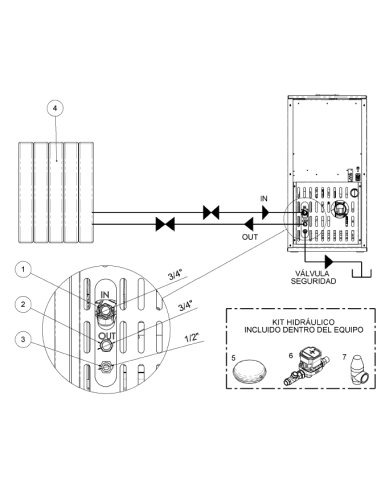 4

IN

OUT

VÁLVULA
SEGURIDAD

1

2

3

IN

OUT

3/4"

3/4"

1/2"

KIT HIDRÁULICO
INCLUIDO DENTRO DEL EQUIPO

5

6

7