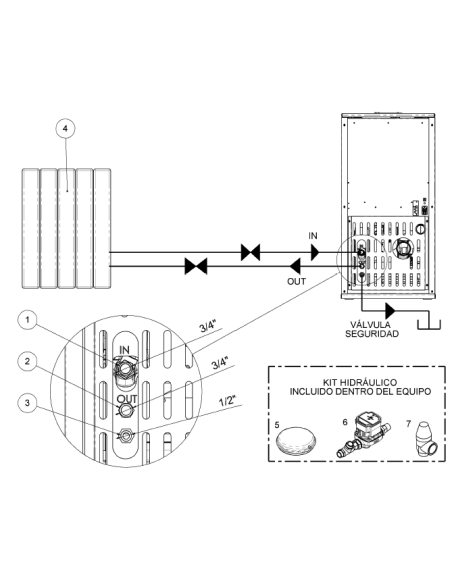 4

IN

OUT

VÁLVULA
SEGURIDAD

1

2

3

IN

OUT

3/4"

3/4"

1/2"

KIT HIDRÁULICO
INCLUIDO DENTRO DEL EQUIPO

5

6

7